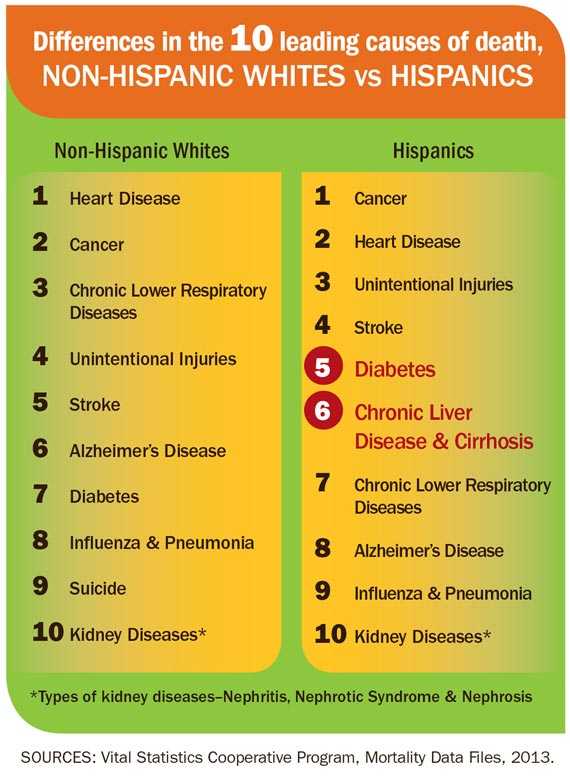 Differences in the 10 leading causes of death, NON-HISPANIC WHITES vs HISPANICS

Non-Hispanic Whites

1 Heart Disease

2 Cancer

3 Chronic Lower Respiratory Diseases

4 Unintentional Injuries

5 Stroke

6 Alzheimer's Disease

7 Diabetes

8 Influenza & Pneumonia

9 Suicide

10 Kidney Diseases*

Hispanics

1 Cancer

2 Heart Disease

3 Unintentional Injuries

4 Stroke

5 Diabetes

6 Chronic Liver Disease & Cirrhosis

7 Chronic Lower Respiratory Diseases

8 Alzheimer's Disease

9 Influenza & Pneumonia

10 Kidney Diseases*

*Types of kidney diseases–Nephritis, Nephrotic Syndrome & Nephrosis

SOURCES: Vital Statistics Cooperative Program, Mortality Data Files, 2013.