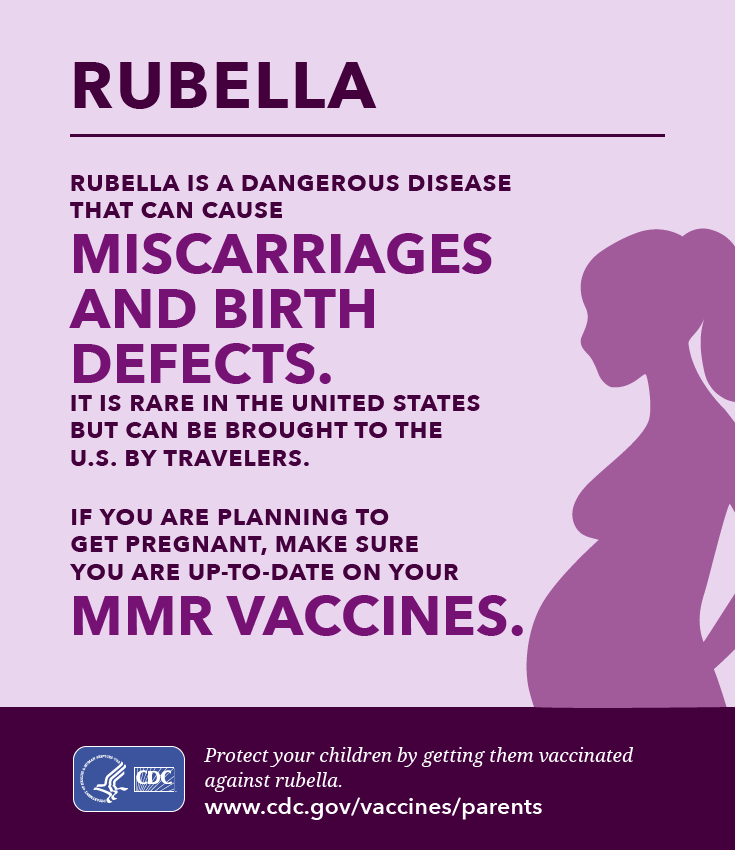 RUBELLA

RUBELLA IS A DANGEROUS DISEASE THAT CAN CAUSE

MISCARRIAGES AND BIRTH DEFECTS.

IT IS RARE IN THE UNITED STATES BUT CAN BE BROUGHT TO THE U.S. BY TRAVELERS.

IF YOU ARE PLANNING TO GET PREGNANT, MAKE SURE YOU ARE UP-TO-DATE ON YOUR

MMR VACCINES.

CDC

Protect your children by getting them vaccinated against rubella.

www.cdc.gov/vaccines/parents