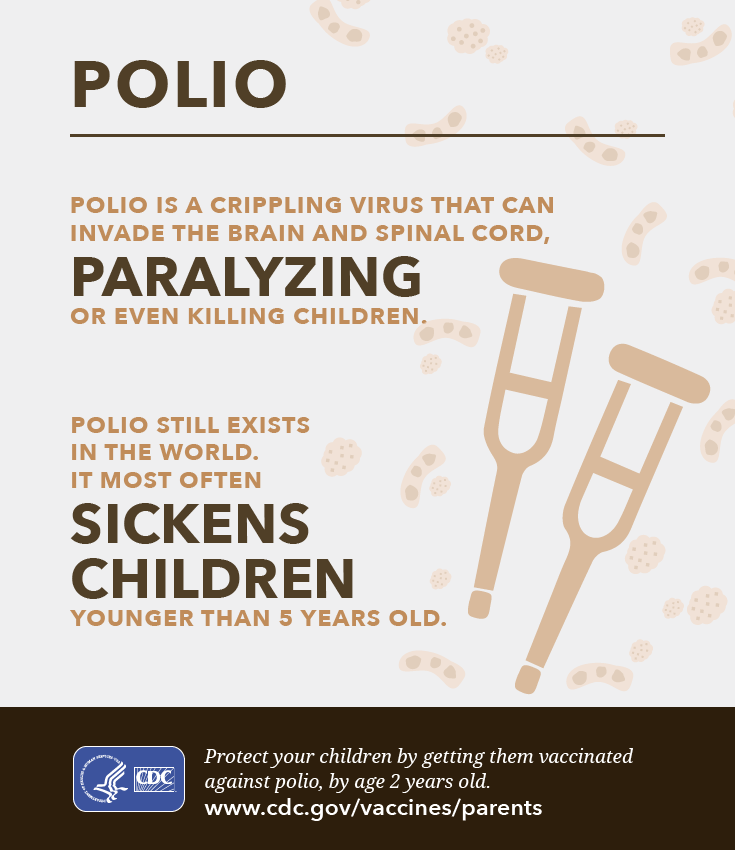 POLIO

POLIO IS A CRIPPLING VIRUS THAT CAN INVADE THE BRAIN AND SPINAL CORD, PARALYZING OR EVEN KILLING CHILDREN.

POLIO STILL EXISTS IN THE WORLD. IT MOST OFTEN SICKENS CHILDREN YOUNGER THAN 5 YEARS OLD.

CDC

Protect your children by getting them vaccinated against polio, by age 2 years old.
www.cdc.gov/vaccines/parents