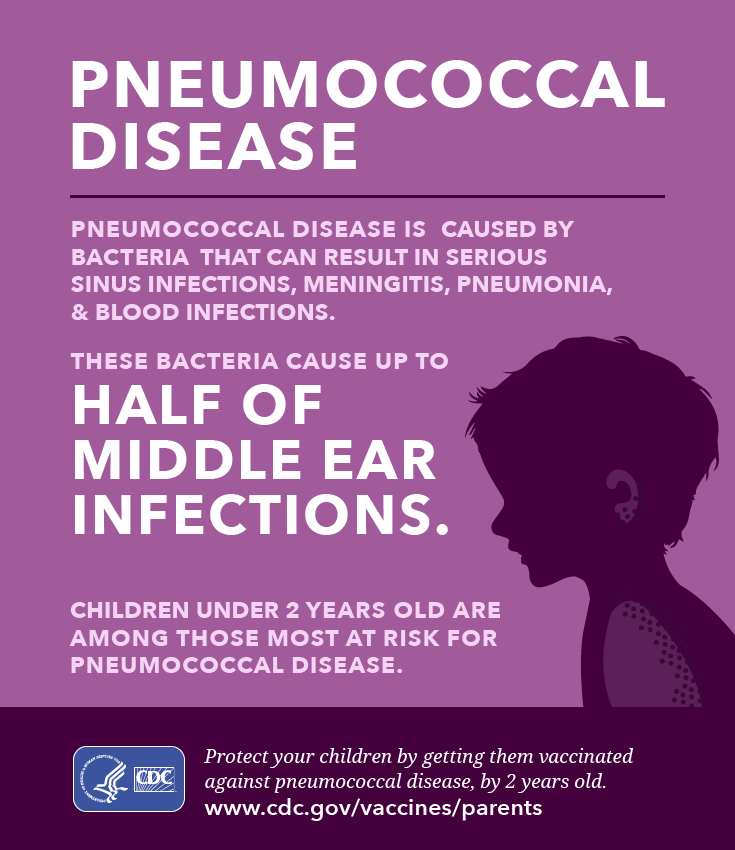 PNEUMOCOCCAL DISEASE

PNEUMOCOCCAL DISEASE IS CAUSED BY BACTERIA THAT CAN RESULT IN SERIOUS SINUS INFECTIONS, MENINGITIS, PNEUMONIA, & BLOOD INFECTIONS.

THESE BACTERIA CAUSE UP TO

HALF OF MIDDLE EAR INFECTIONS.

CHILDREN UNDER 2 YEARS OLD ARE AMONG THOSE MOST AT RISK FOR PNEUMOCOCCAL DISEASE.

CDC

Protect your children by getting them vaccinated against pneumococcal disease, by 2 years old.
www.cdc.gov/vaccines/parents