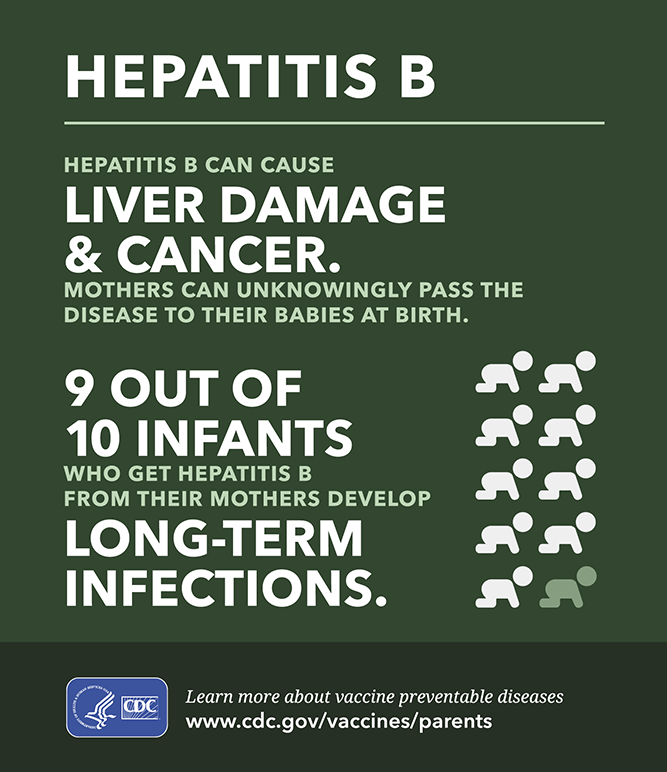 HEPATITIS B

HEPATITIS B CAN CAUSE
LIVER DAMAGE & CANCER.
MOTHERS CAN UNKNOWINGLY PASS THE DISEASE TO THEIR BABIES AT BIRTH.

9 OUT OF 10 INFANTS
WHO GET HEPATITIS B FROM THEIR MOTHERS DEVELOP
LONG-TERM INFECTIONS.

CDC

Learn more about vaccine preventable diseases
www.cdc.gov/vaccines/parents