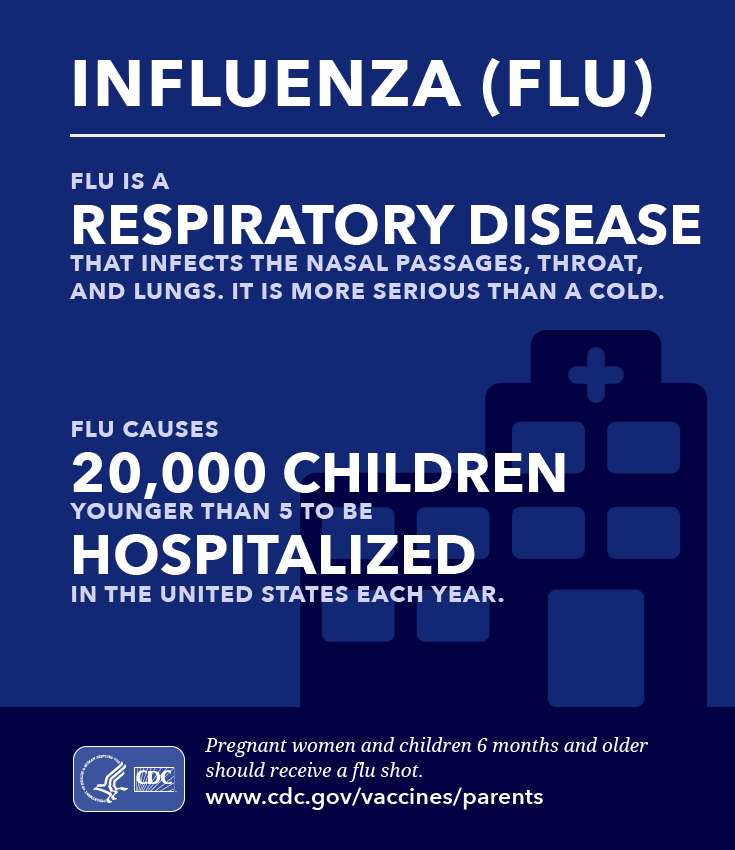 INFLUENZA (FLU)

FLU IS A
RESPIRATORY DISEASE
THAT INFECTS THE NASAL PASSAGES, THROAT, AND LUNGS. IT IS MORE SERIOUS THAN A COLD.

FLU CAUSES
20,000 CHILDREN
YOUNGER THAN 5 TO BE
HOSPITALIZED
IN THE UNITED STATES EACH YEAR.

CDC

Pregnant women and children 6 months and older should receive a flu shot.
www.cdc.gov/vaccines/parents