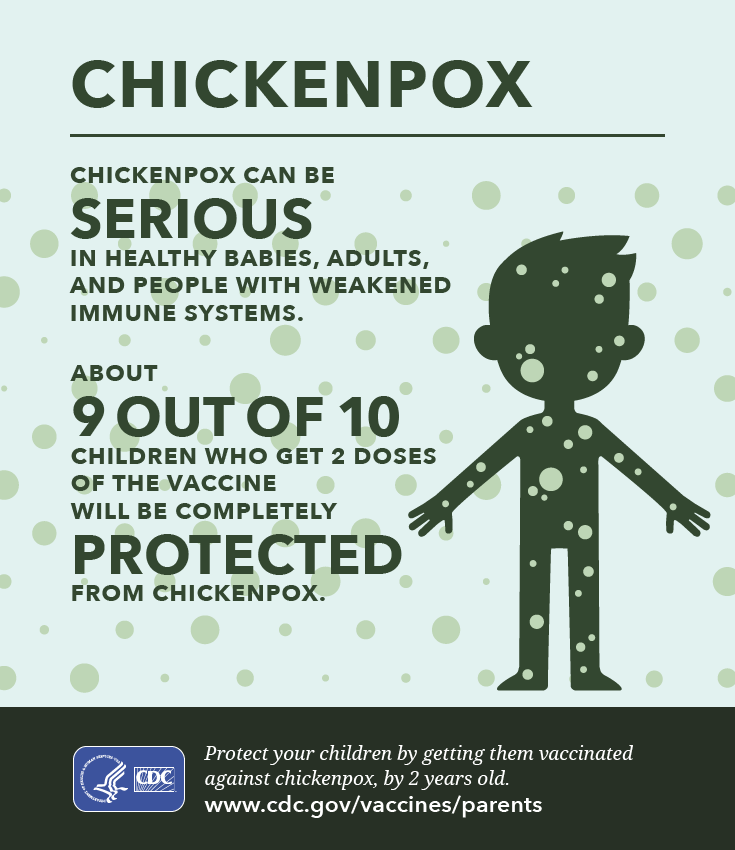 CHICKENPOX

CHICKENPOX CAN BE SERIOUS IN HEALTHY BABIES, ADULTS, AND PEOPLE WITH WEAKENED IMMUNE SYSTEMS.

ABOUT 9 OUT OF 10 CHILDREN WHO GET 2 DOSES OF THE VACCINE WILL BE COMPLETELY PROTECTED FROM CHICKENPOX.

CDC

Protect your children by getting them vaccinated against chickenpox, by 2 years old.
www.cdc.gov/vaccines/parents