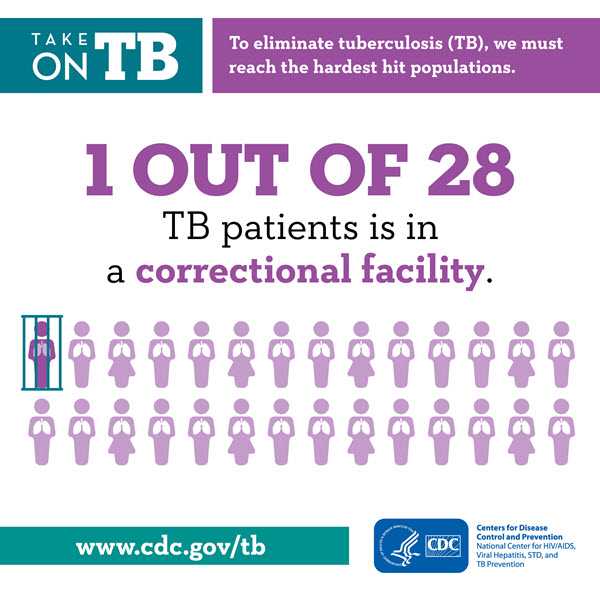 TAKE ON TB

To eliminate tuberculosis (TB), we must reach the hardest hit populations.

1 OUT OF 28

TB patients is in a correctional facility.

www.cdc.gov/tb

CDC

Centers for Disease Control and Prevention
National Center for HIV/AIDS, Viral Hepatitis, STD, and TB Prevention