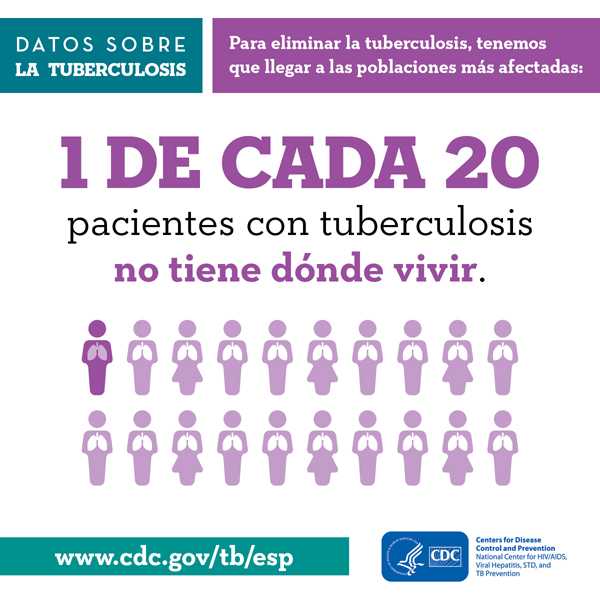 DATOS SOBRE
LA TUBERCULOSIS

Para eliminar la tuberculosis, tenemos que llegar a las poblaciones más afectadas:

1 DE CADA 20
pacientes con tuberculosis
no tiene dónde vivir.

www.cdc.gov/tb/esp

CDC
Centers for Disease Control and Prevention
National Center for HIV/AIDS, Viral Hepatitis, STD, and TB Prevention