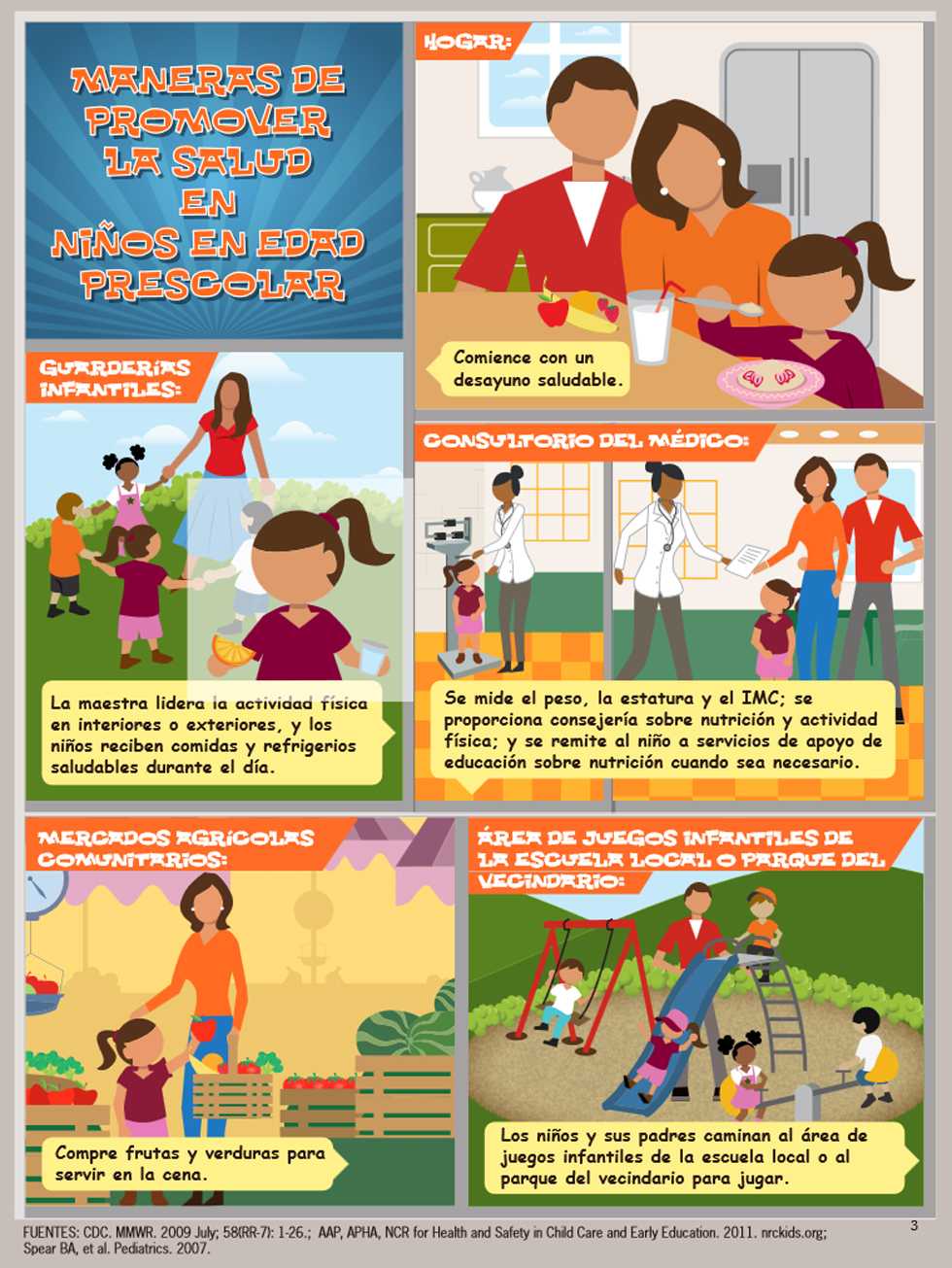 MANERAS DE PROMOVER LA SALUD EN NIÑOS EN EDAD PRESCOLAR

HOGAR:

Comience con un desayuno saludable.

GUARDERÍAS INFANTILES:

La maestra lidera la actividad física en interiores o exteriores, y los niños reciben comidas y refrigerios saludables durante el día.

CONSULTORIO DEL MÉDICO:

Se mide el peso, la estatura y el IMC; se proporciona consejería sobre nutrición y actividad física; y se remite al niño a servicios de apoyo de educación sobre nutrición cuando sea necesario.

MERCADOS AGRÍCOLAS COMUNITARIOS:

Compre frutas y verduras para servir en la cena.

ÁREA DE JUEGOS INFANTILES DE LA ESCUELA LOCAL O PARQUE DEL VECINDARIO:

Los niños y sus padres caminan al área de juegos infantiles de la escuela local o al parque del vecindario para jugar.

FUENTES: CDC. MMWR. 2009 July; 58(RR-7): 1-26.; AAP, APHA, NCR for Health and Safety in Child Care and Early Education. 2011. nrckids.org; Spear BA, et al. Pediatrics. 2007.

3