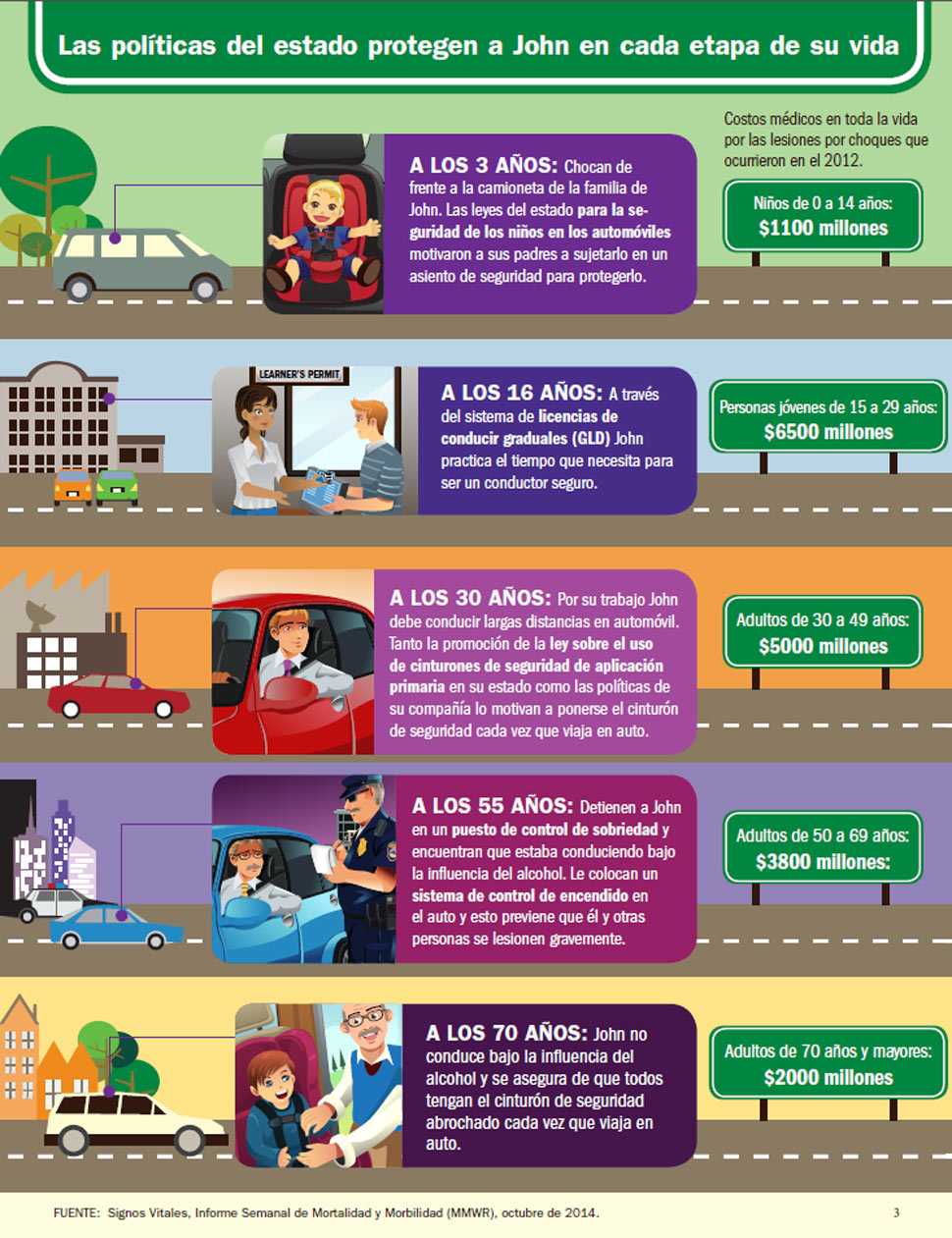 Las políticas del estado protegen a John en cada etapa de su vida

Costos médicos en toda la vida por las lesiones por choques que ocurrieron en el 2012.

A LOS 3 AÑOS: Chocan de frente a la camioneta de la familia de John. Las leyes del estado para la seguridad de los niños en los automóviles motivaron a sus padres a sujetarlo en un asiento de seguridad para protegerlo.

Niños de 0 a 14 años:
$1100 millones

LEARNER'S PERMIT

A LOS 16 AÑOS: A través del sistema de licencias de conducir graduales (GLD) John practica el tiempo que necesita para ser un conductor seguro.

Personas jóvenes de 15 a 29 años:
$6500 millones

A LOS 30 AÑOS: Por su trabajo John debe conducir largas distancias en automóvil. Tanto la promoción de la ley sobre el uso de cinturones de seguridad de aplicación primaria en su estado como las políticas de su compañía lo motivan a ponerse el cinturón de seguridad cada vez que viaja en auto.

Adultos de 30 a 49 años:
$5000 millones

A LOS 55 AÑOS: Detienen a John en un puesto de control de sobriedad y encuentran que estaba conduciendo bajo la influencia del alcohol. Le colocan un sistema de control de encendido en el auto y esto previene que él y otras personas se lesionen gravemente.

Adultos de 50 a 69 años:
$3800 millones:

A LOS 70 AÑOS: John no conduce bajo la influencia del alcohol y se asegura de que todos tengan el cinturón de seguridad abrochado cada vez que viaja en auto.

Adultos de 70 años y mayores:
$2000 millones

FUENTE: Signos Vitales, Informe Semanal de Mortalidad y Morbilidad (MMWR), octubre de 2014.

3