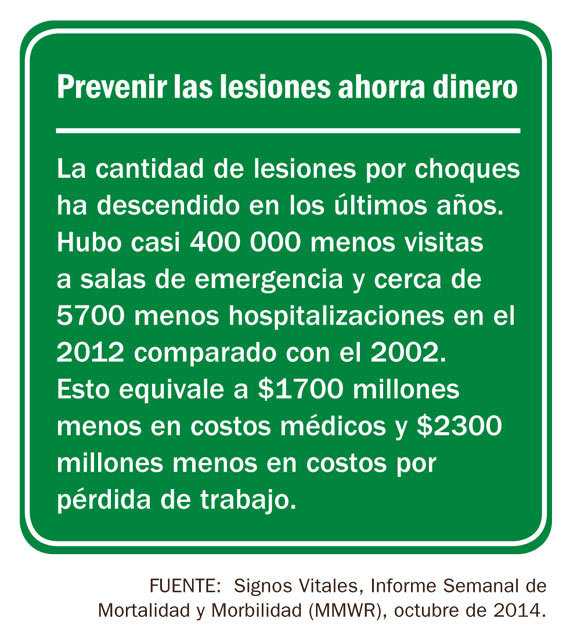 Prevenir las lesiones ahorra dinero

La cantidad de lesiones por choques ha descendido en los últimos años. Hubo casi 400 000 menos visitas a salas de emergencia y cerca de 5700 menos hospitalizaciones en el 2012 comparado con el 2002. Esto equivale a \$1700 millones menos en costos médicos y \$2300 millones menos en costos por pérdida de trabajo.

FUENTE: Signos Vitales, Informe Semanal de Mortalidad y Morbilidad (MMWR), octubre de 2014.