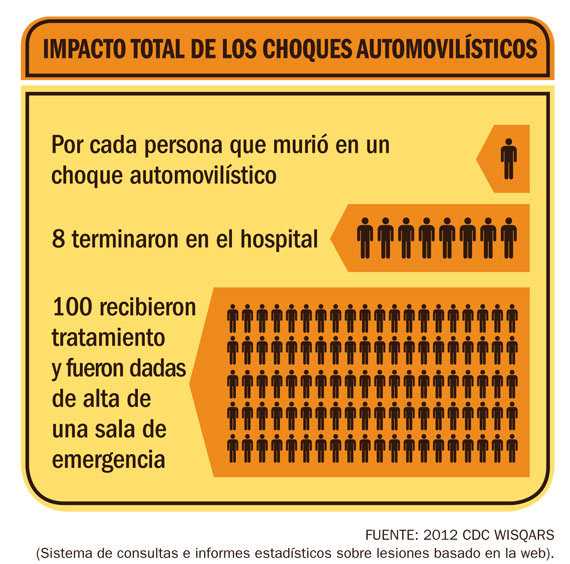 IMPACTO TOTAL DE LOS CHOQUES AUTOMOVILÍSTICOS

Por cada persona que murió en un choque automovilístico

8 terminaron en el hospital

100 recibieron tratamiento y fueron dadas de alta de una sala de emergencia

FUENTE: 2012 CDC WISQARS
(Sistema de consultas e informes estadísticos sobre lesiones basado en la web).