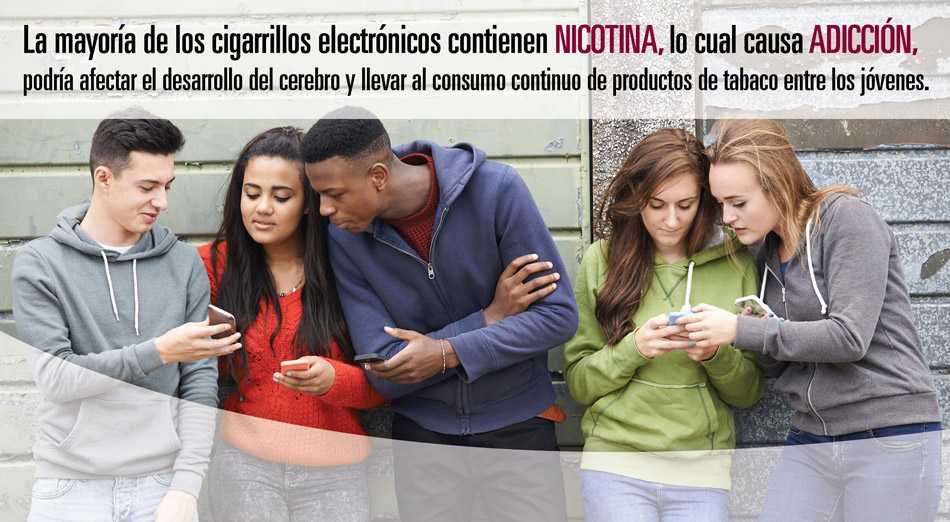 La mayoría de los cigarrillos electrónicos contienen NICOTINA, lo cual causa ADICCIÓN, podría afectar el desarrollo del cerebro y llevar al consumo continuo de productos de tabaco entre los jóvenes.