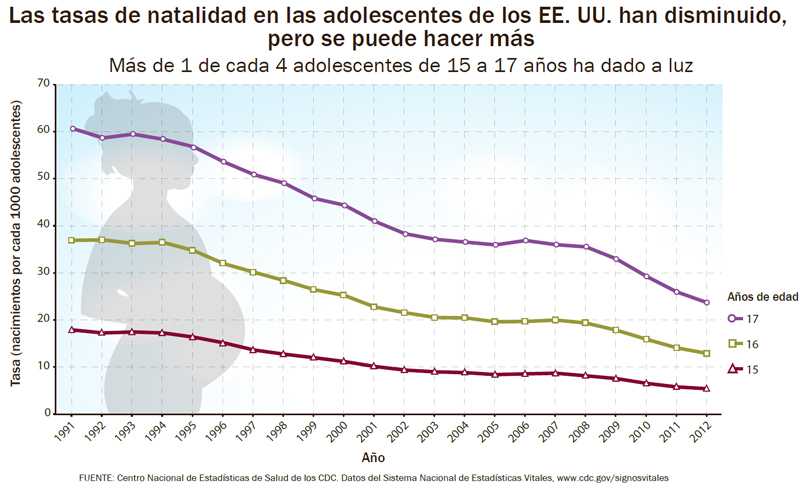 Las tasas de natalidad en las adolescentes de los EE. UU. han disminuido, pero se puede hacer más

Más de 1 de cada 4 adolescentes de 15 a 17 años ha dado a luz

Tasa (nacimientos por cada 1000 adolescentes)

70
60
50
40
30
20
10
0

1991 1992 1993 1994 1995 1996 1997 1998 1999 2000 2001 2002 2003 2004 2005 2006 2007 2008 2009 2010 2011 2012

Año

Años de edad
17
16
15

FUENTE: Centro Nacional de Estadísticas de Salud de los CDC. Datos del Sistema Nacional de Estadísticas Vitales, www.cdc.gov/signosvitales