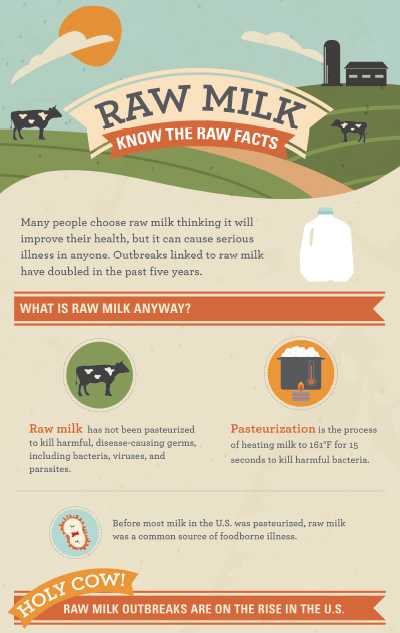 RAW MILK
KNOW THE RAW FACTS

Many people choose raw milk thinking it will improve their health, but it can cause serious illness in anyone. Outbreaks linked to raw milk have doubled in the past five years.

WHAT IS RAW MILK ANYWAY?

Raw milk has not been pasteurized to kill harmful, disease-causing germs, including bacteria, viruses, and parasites.

Pasteurization is the process of heating milk to 161°F for 15 seconds to kill harmful bacteria.

Before most milk in the U.S. was pasteurized, raw milk was a common source of foodborne illness.

HOLY COW!
RAW MILK OUTBREAKS ARE ON THE RISE IN THE U.S.