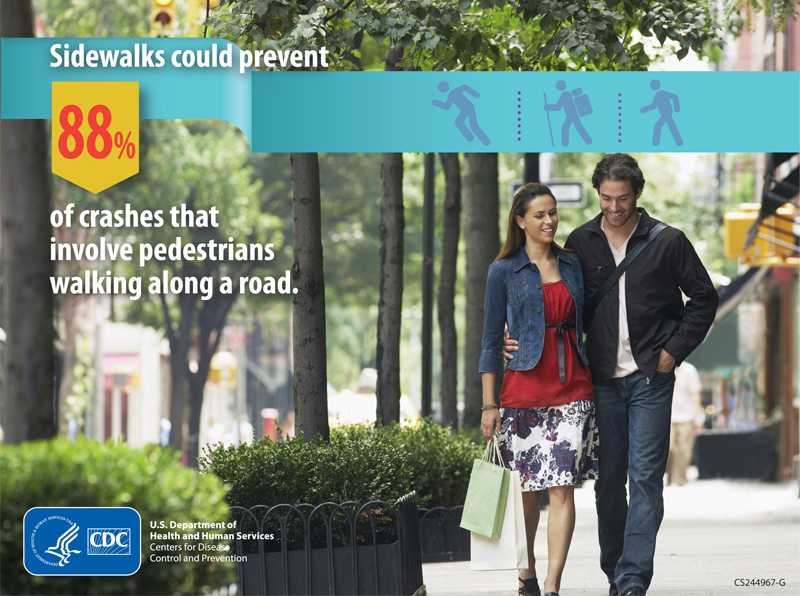 Sidewalks could prevent

88%

of crashes that involve pedestrians walking along a road.

CDC

U.S. Department of Health and Human Services
Centers for Disease Control and Prevention

CS244967-G