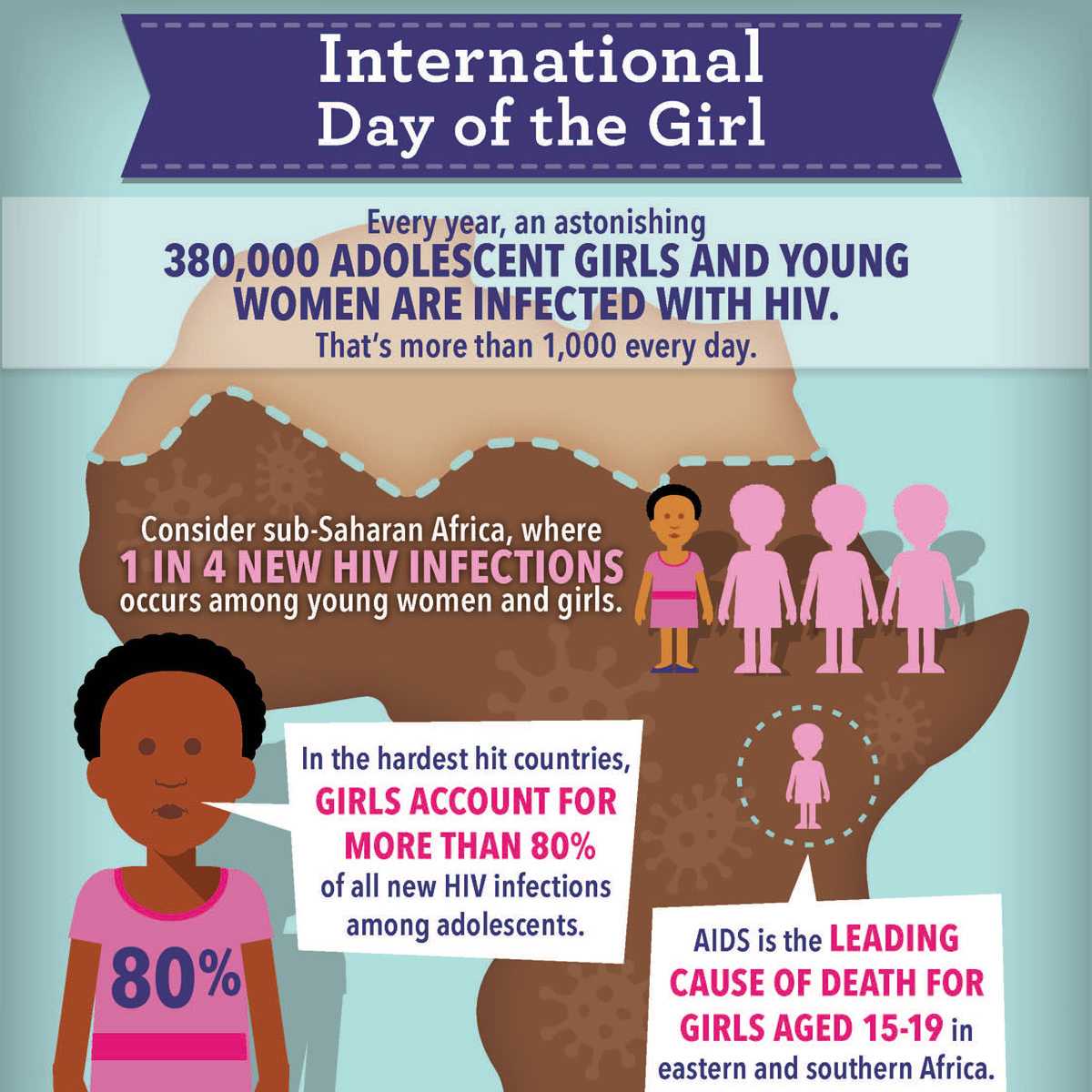 International Day of the Girl

Every year, an astonishing 380,000 ADOLESCENT GIRLS AND YOUNG WOMEN ARE INFECTED WITH HIV. That's more than 1,000 every day.

Consider sub-Saharan Africa, where 1 IN 4 NEW HIV INFECTIONS occurs among young women and girls.

In the hardest hit countries, GIRLS ACCOUNT FOR MORE THAN 80% of all new HIV infections among adolescents.

80%

AIDS is the LEADING CAUSE OF DEATH FOR GIRLS AGED 15-19 in eastern and southern Africa.