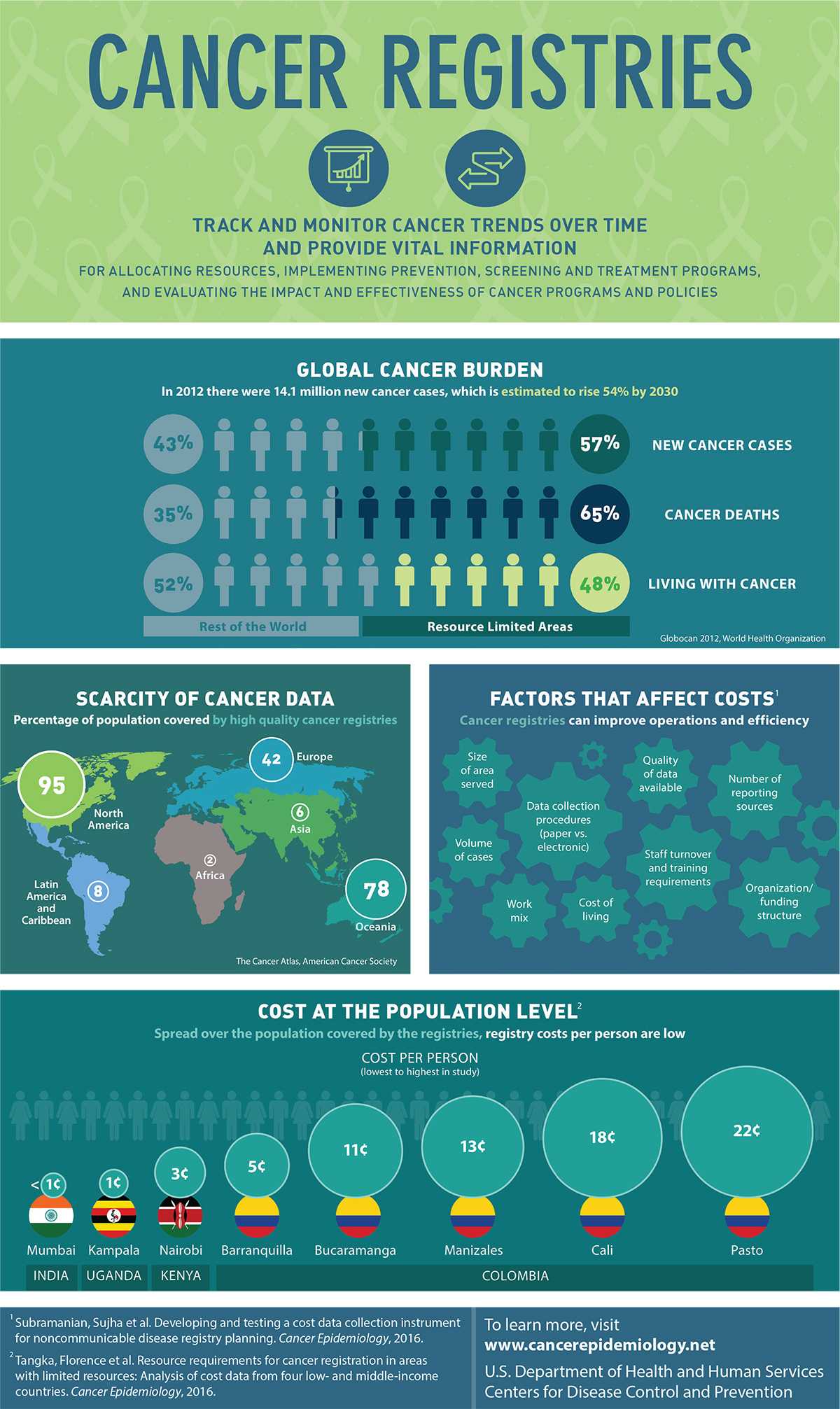 CANCER REGISTRIES

TRACK AND MONITOR CANCER TRENDS OVER TIME AND PROVIDE VITAL INFORMATION

FOR ALLOCATING RESOURCES, IMPLEMENTING PREVENTION, SCREENING AND TREATMENT PROGRAMS, AND EVALUATING THE IMPACT AND EFFECTIVENESS OF CANCER PROGRAMS AND POLICIES

GLOBAL CANCER BURDEN

In 2012 there were 14.1 million new cancer cases, which is estimated to rise 54% by 2030

43% 57% NEW CANCER CASES

35% 65% CANCER DEATHS

52% 48% LIVING WITH CANCER

Rest of the World

Resource Limited Areas

Globocan 2012, World Health Organization

SCARCITY OF CANCER DATA

Percentage of population covered by high quality cancer registries

95 North America

42 Europe

6 Asia

2 Africa

8 Latin America and Caribbean

78 Oceania

The Cancer Atlas, American Cancer Society

FACTORS THAT AFFECT COSTS$^1$

Cancer registries can improve operations and efficiency

Size of area served

Quality of data available

Number of reporting sources

Data collection procedures (paper vs. electronic)

Volume of cases

Staff turnover and training requirements

Work mix

Cost of living

Organization/ funding structure

COST AT THE POPULATION LEVEL$^2$

Spread over the population covered by the registries, registry costs per person are low

COST PER PERSON
(lowest to highest in study)

<1¢ Mumbai

1¢ Kampala

3¢ Nairobi

5¢ Barranquilla

11¢ Bucaramanga

13¢ Manizales

18¢ Cali

22¢ Pasto

INDIA UGANDA KENYA COLOMBIA

$^1$Subramanian, Sujha et al. Developing and testing a cost data collection instrument for noncommunicable disease registry planning. Cancer Epidemiology, 2016.

$^2$Tangka, Florence et al. Resource requirements for cancer registration in areas with limited resources: Analysis of cost data from four low- and middle-income countries. Cancer Epidemiology, 2016.

To learn more, visit
www.cancerepidemiology.net

U.S. Department of Health and Human Services
Centers for Disease Control and Prevention