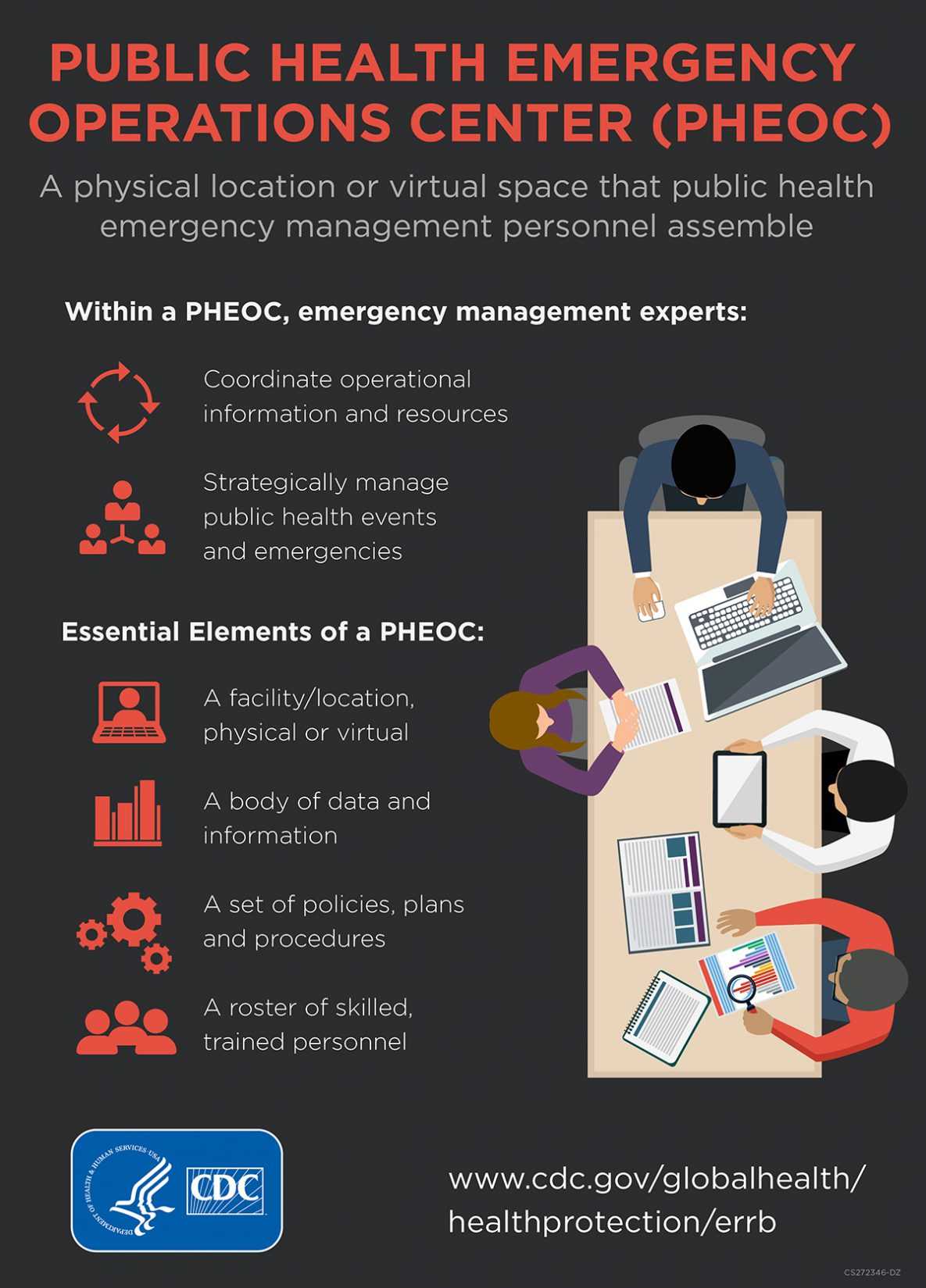 PUBLIC HEALTH EMERGENCY OPERATIONS CENTER (PHEOC)

A physical location or virtual space that public health emergency management personnel assemble

Within a PHEOC, emergency management experts:

Coordinate operational information and resources

Strategically manage public health events and emergencies

Essential Elements of a PHEOC:

A facility/location, physical or virtual

A body of data and information

A set of policies, plans and procedures

A roster of skilled, trained personnel

DEPARTMENT OF HEALTH & HUMAN SERVICES·USA

CDC

www.cdc.gov/globalhealth/healthprotection/errb

CS272346-DZ