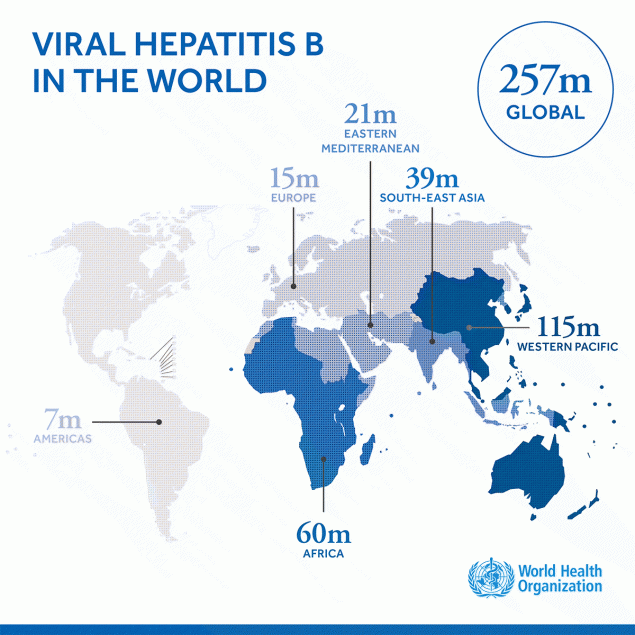 VIRAL HEPATITIS B IN THE WORLD

257m
GLOBAL

21m
EASTERN MEDITERRANEAN

15m
EUROPE

39m
SOUTH-EAST ASIA

115m
WESTERN PACIFIC

7m
AMERICAS

60m
AFRICA

World Health Organization