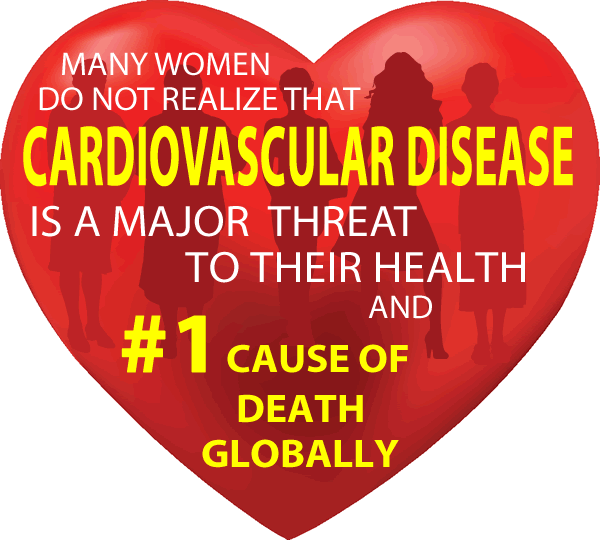 MANY WOMEN DO NOT REALIZE THAT
CARDIOVASCULAR DISEASE
IS A MAJOR THREAT TO THEIR HEALTH AND
#1 CAUSE OF DEATH GLOBALLY