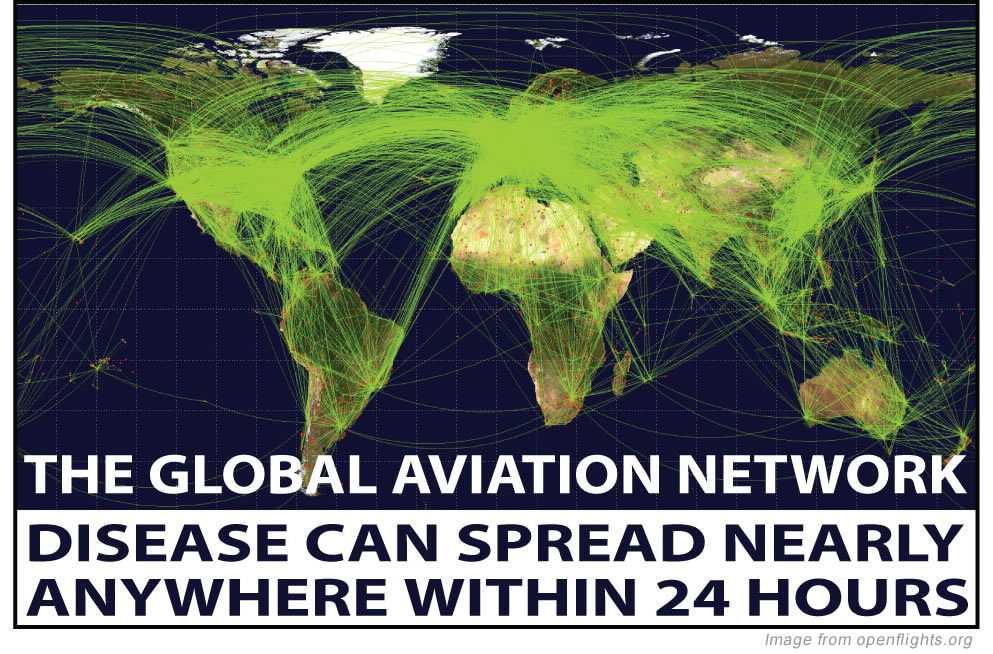 THE GLOBAL AVIATION NETWORK

DISEASE CAN SPREAD NEARLY ANYWHERE WITHIN 24 HOURS

Image from openflights.org