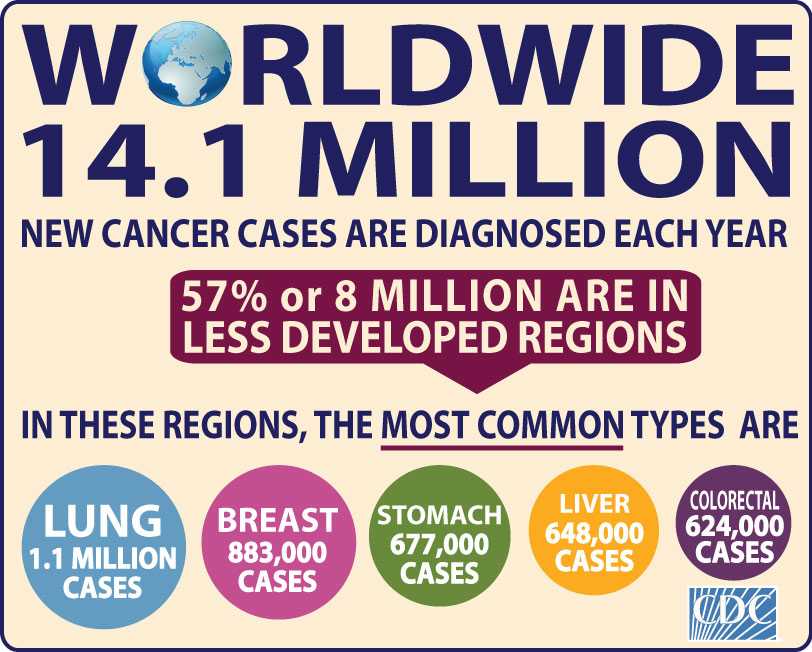 WORLDWIDE
14.1 MILLION

NEW CANCER CASES ARE DIAGNOSED EACH YEAR

57% or 8 MILLION ARE IN LESS DEVELOPED REGIONS

IN THESE REGIONS, THE MOST COMMON TYPES ARE

LUNG
1.1 MILLION CASES

BREAST
883,000 CASES

STOMACH
677,000 CASES

LIVER
648,000 CASES

COLORECTAL
624,000 CASES

CDC