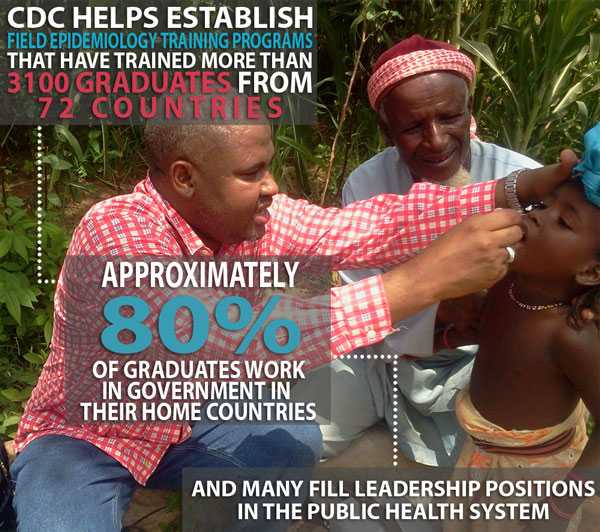 CDC HELPS ESTABLISH
FIELD EPIDEMIOLOGY TRAINING PROGRAMS
THAT HAVE TRAINED MORE THAN
3100 GRADUATES FROM
72 COUNTRIES

APPROXIMATELY
80%
OF GRADUATES WORK IN GOVERNMENT IN THEIR HOME COUNTRIES

AND MANY FILL LEADERSHIP POSITIONS IN THE PUBLIC HEALTH SYSTEM